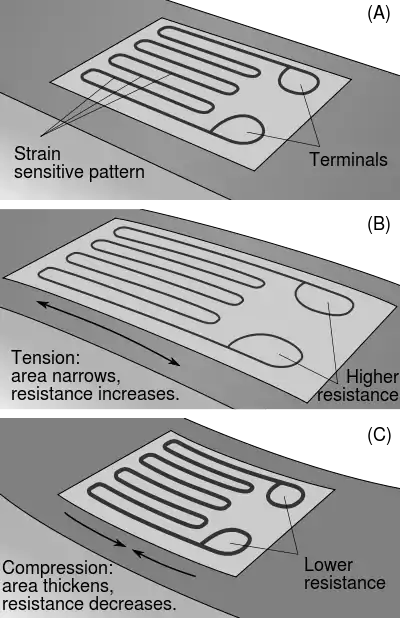 (A)

Strain sensitive pattern

Terminals

(B)

Tension: area narrows, resistance increases.

Higher resistance

(C)

Compression: area thickens, resistance decreases.

Lower resistance